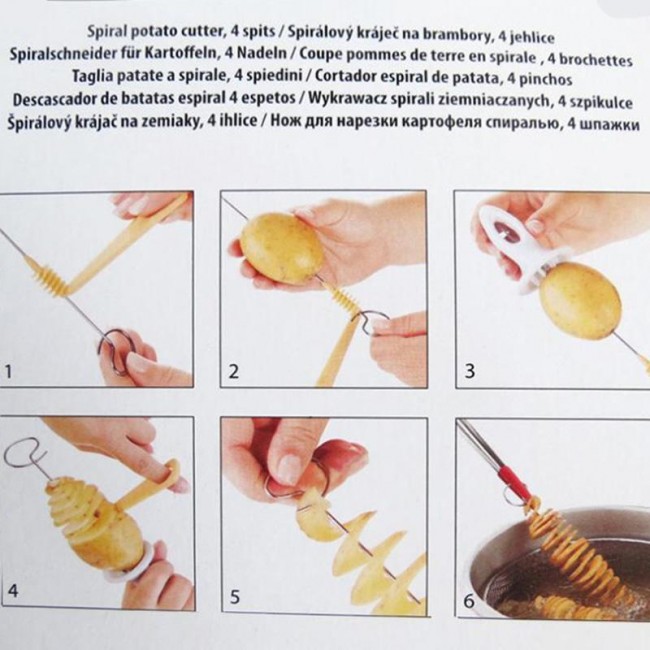 Spiral potato cutter, 4 spits / Spirálový kráječ na brambory, 4 jehlice
Spiralschneider für Kartoffeln, 4 Nadeln / Coupe pommes de terre en spirale , 4 brochettes
Taglia patate a spirale, 4 spiedini / Cortador espiral de patata, 4 pinchos
Descascador de batatas espiral 4 espetos / Wykrawacz spirali ziemniaczanych, 4 szpikulce
Špirálový krájač na zemiaky, 4 ihlice / Нож для нарезки картофеля спиралью, 4 шпажки

1

2

3

4

5

6